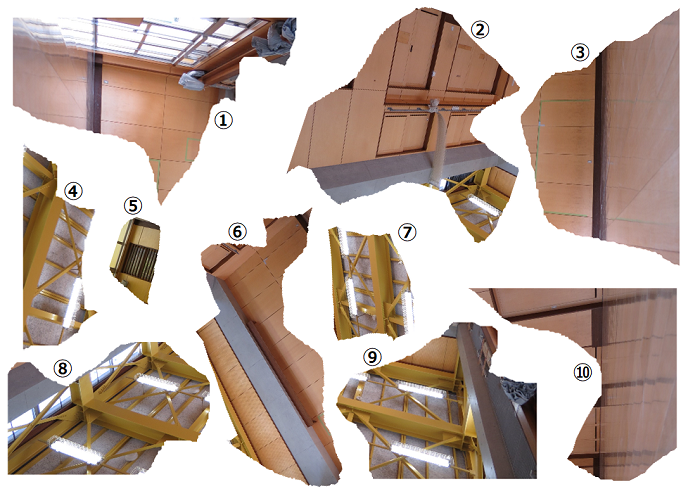 ①
②
③
④
⑤
⑥
⑦
⑧
⑨
⑩